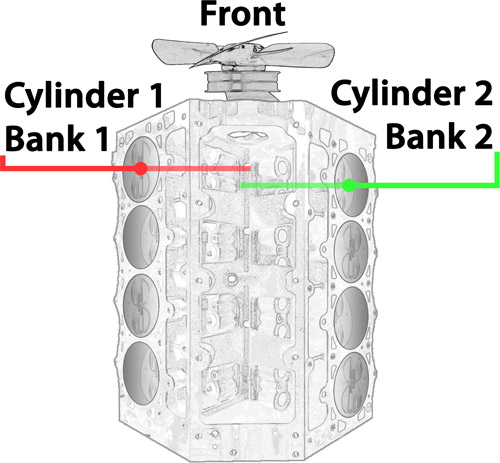 Front

Cylinder 1
Bank 1

Cylinder 2
Bank 2